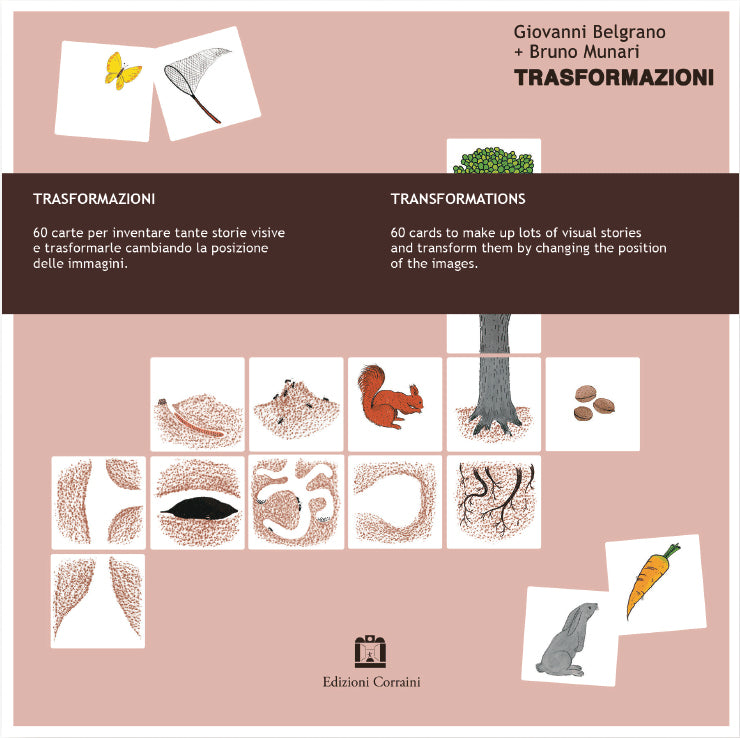 Giovanni Belgrano
+ Bruno Munari
TRASFORMAZIONI

TRASFORMAZIONI

60 carte per inventare tante storie visive e trasformarle cambiando la posizione delle immagini.

TRANSFORMATIONS

60 cards to make up lots of visual stories and transform them by changing the position of the images.

Edizioni Corraini